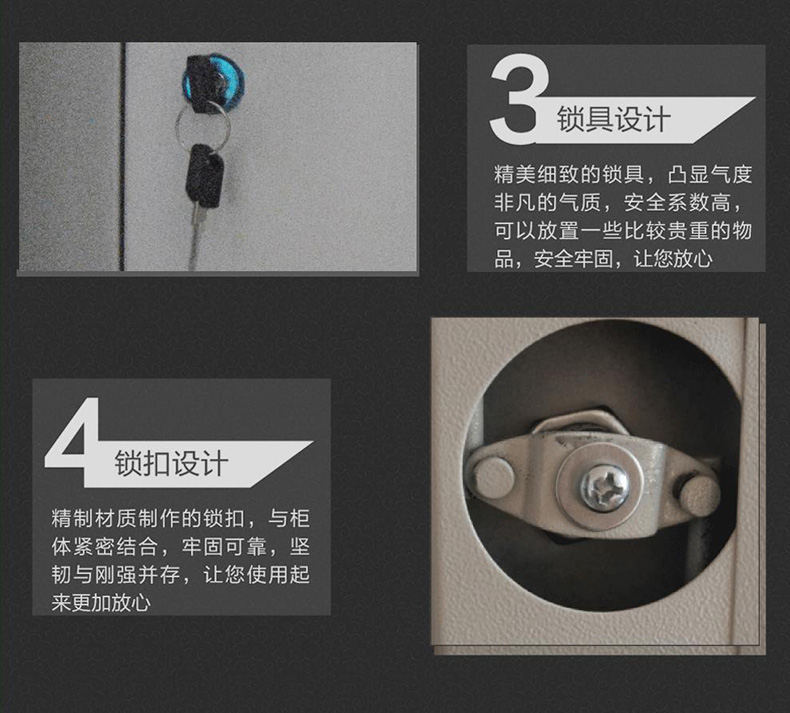 3 锁具设计

精美细致的锁具，凸显气度非凡的气质，安全系数高，可以放置一些比较贵重的物品，安全牢固，让您放心

4 锁扣设计

精制材质制作的锁扣，与柜体紧密结合，牢固可靠，坚韧与刚强并存，让您使用起来更加放心